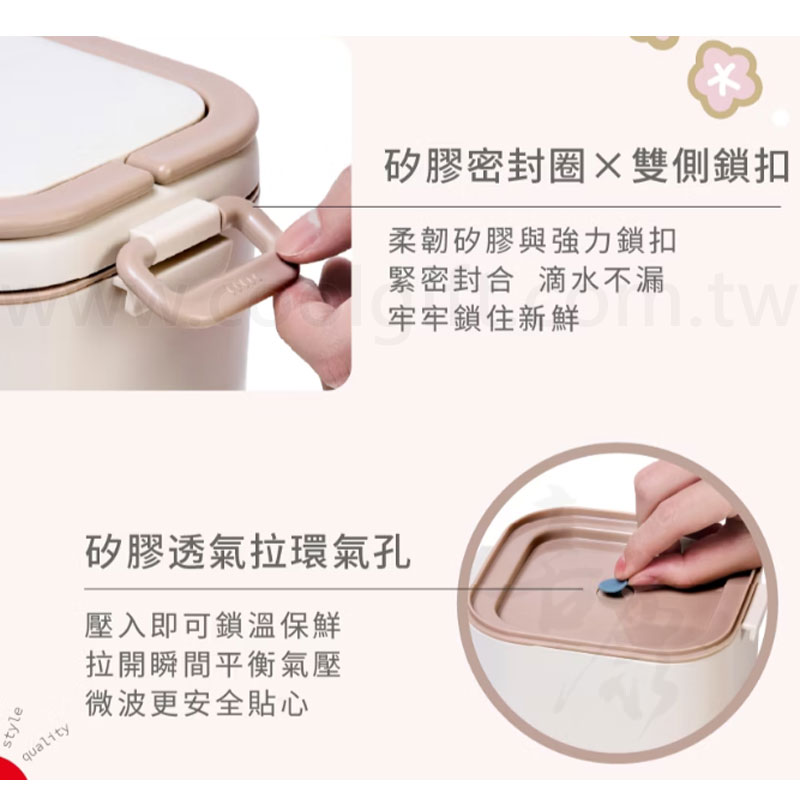 矽膠密封圈×雙側鎖扣

柔韌矽膠與強力鎖扣
緊密封合 滴水不漏
牢牢鎖住新鮮

www.coolgift.com.tw

矽膠透氣拉環氣孔

壓入即可鎖溫保鮮
拉開瞬間平衡氣壓
微波更安全貼心

style
quality