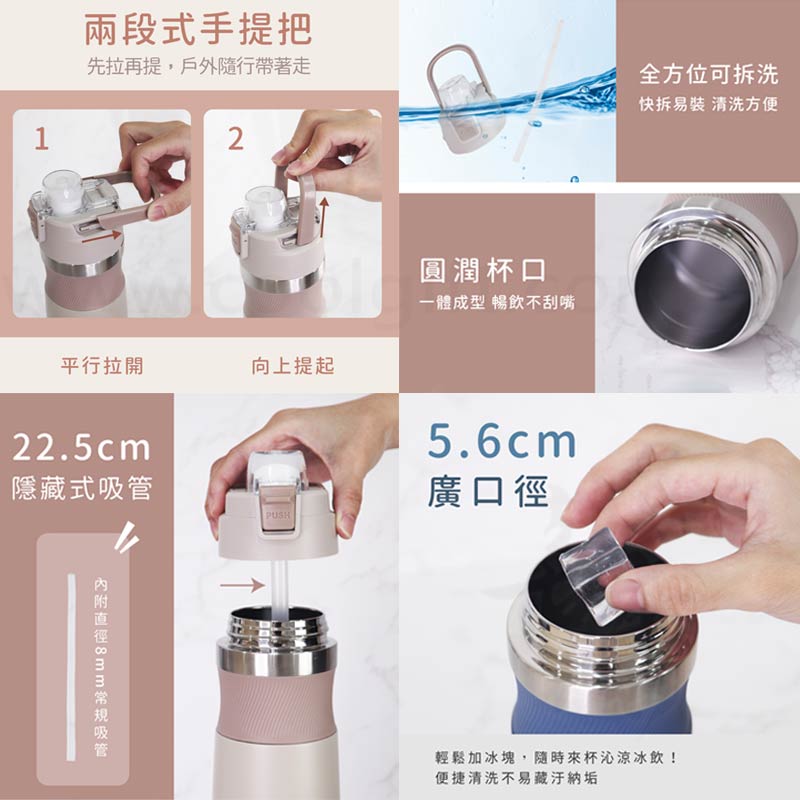 兩段式手提把
先拉再提，戶外隨行帶著走

1

2

平行拉開

向上提起

全方位可拆洗
快拆易裝 清洗方便

圓潤杯口
一體成型 暢飲不刮嘴

22.5cm
隱藏式吸管

內附直徑8mm常規吸管

PUSH

5.6cm
廣口徑

輕鬆加冰塊，隨時來杯沁涼冰飲！
便捷清洗不易藏汙納垢