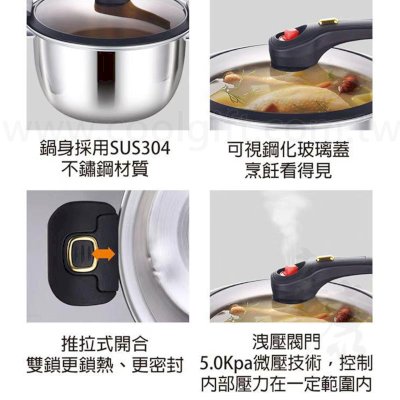 鍋身採用SUS304
不鏽鋼材質

可視鋼化玻璃蓋
烹飪看得見

推拉式開合
雙鎖更鎖熱、更密封

洩壓閥門
5.0Kpa微壓技術，控制
內部壓力在一定範圍內